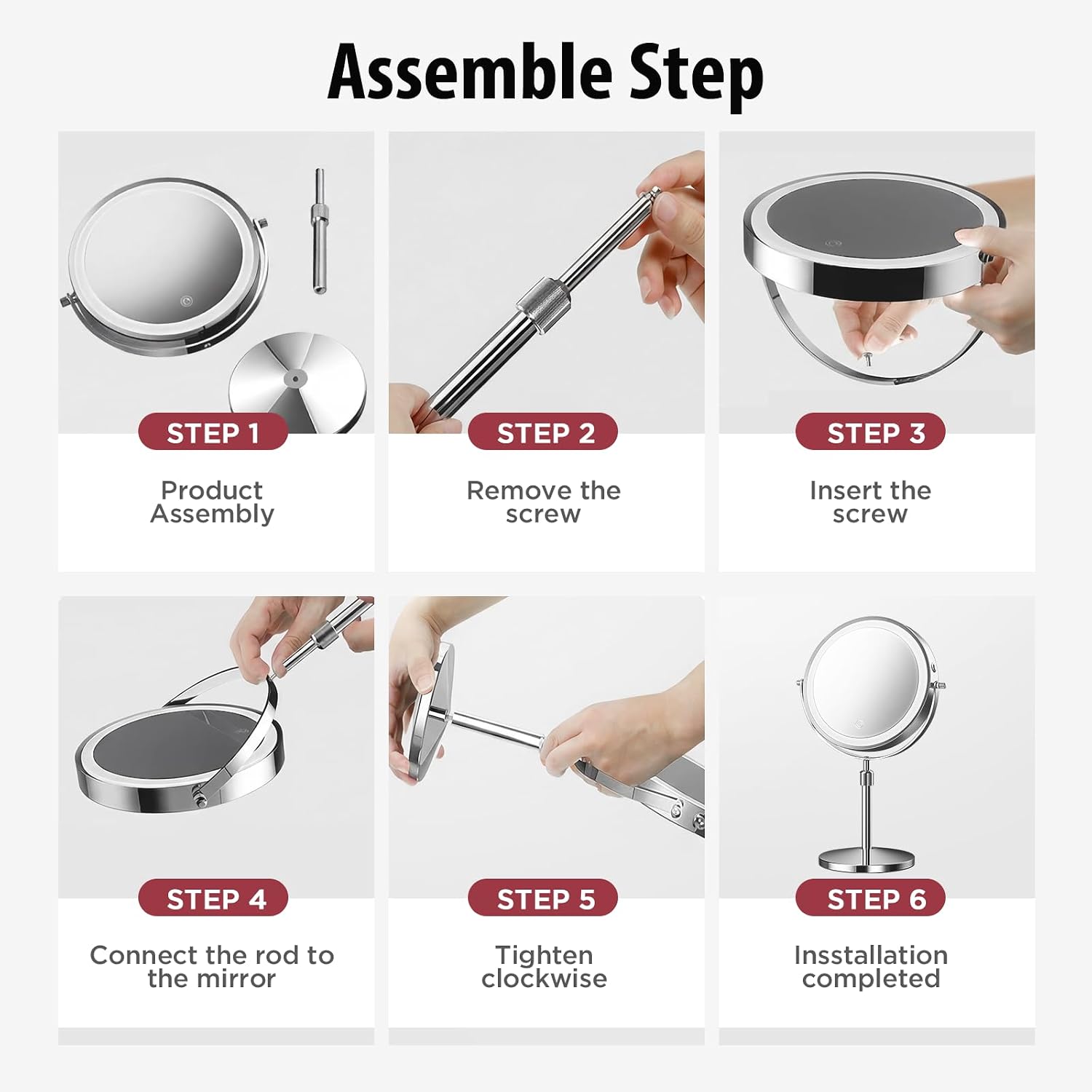 Assemble Step

STEP 1

Product Assembly

STEP 2

Remove the screw

STEP 3

Insert the screw

STEP 4

Connect the rod to the mirror

STEP 5

Tighten clockwise

STEP 6

Insstallation completed